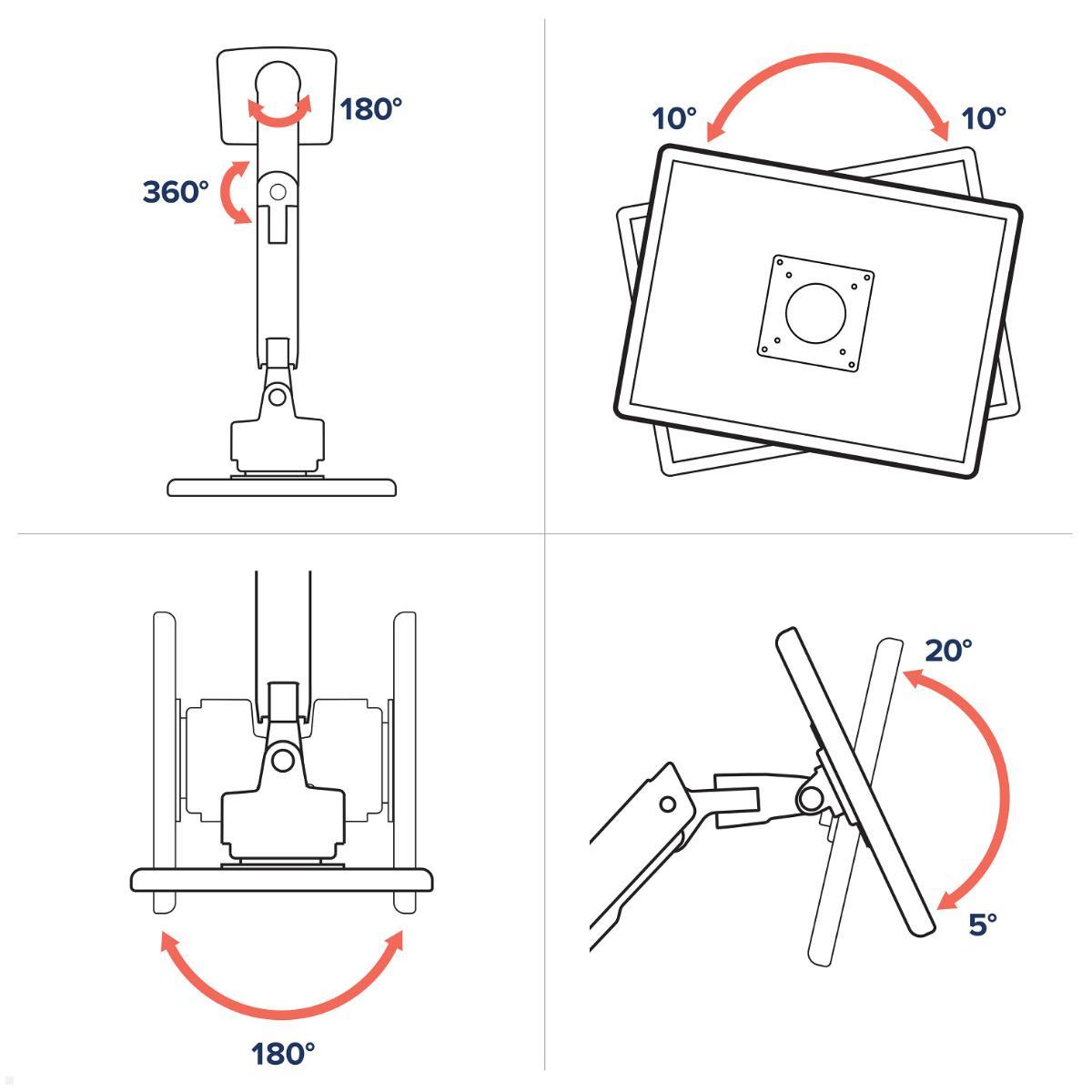 180°
360°
10°
10°
180°
20°
5°