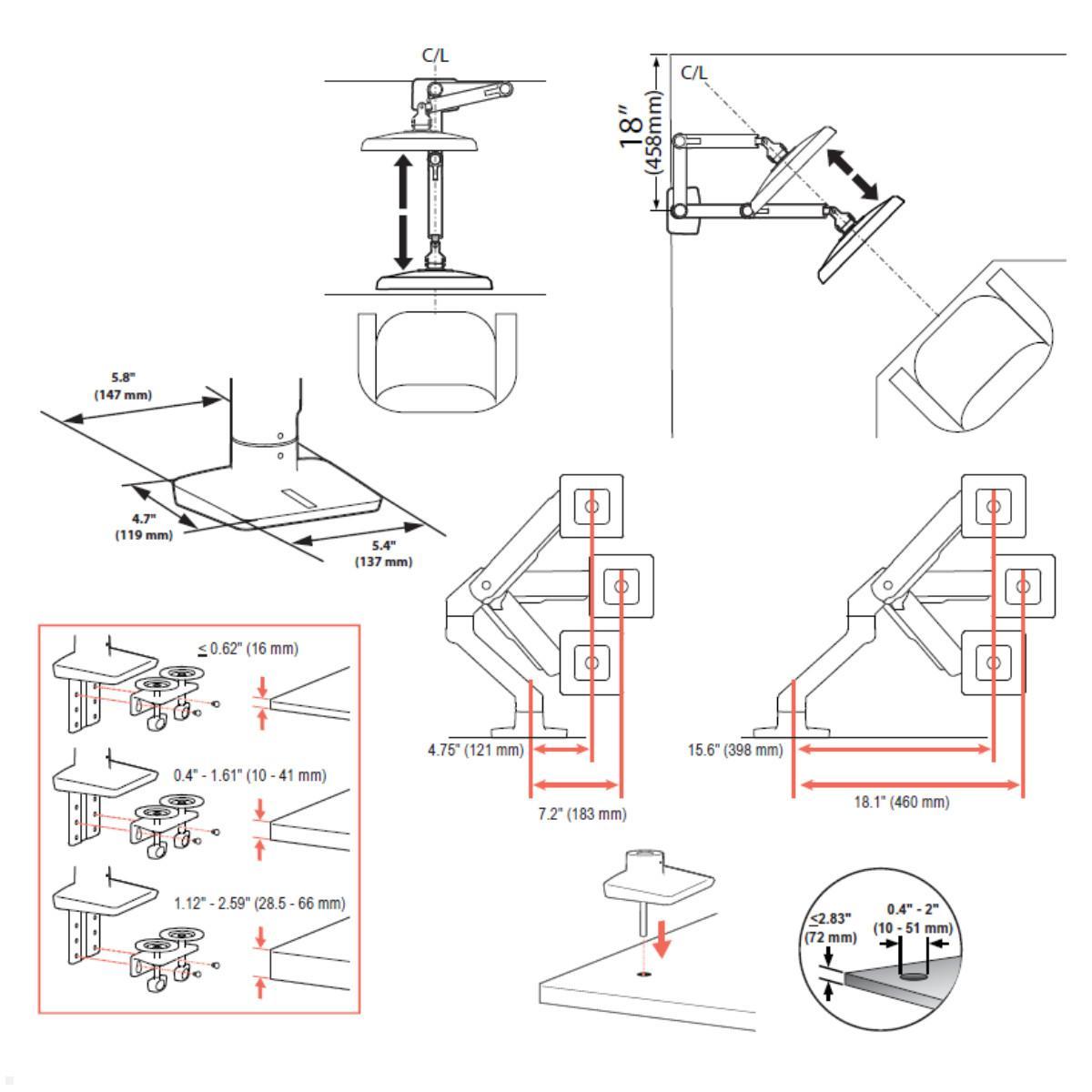 C/L

C/L

18"
(458mm)

5.8"
(147 mm)

4.7"
(119 mm)

5.4"
(137 mm)

≤ 0.62" (16 mm)

0.4" - 1.61" (10 - 41 mm)

1.12" - 2.59" (28.5 - 66 mm)

4.75" (121 mm)

7.2" (183 mm)

15.6" (398 mm)

18.1" (460 mm)

≤2.83"
(72 mm)

0.4" - 2"
(10 - 51 mm)