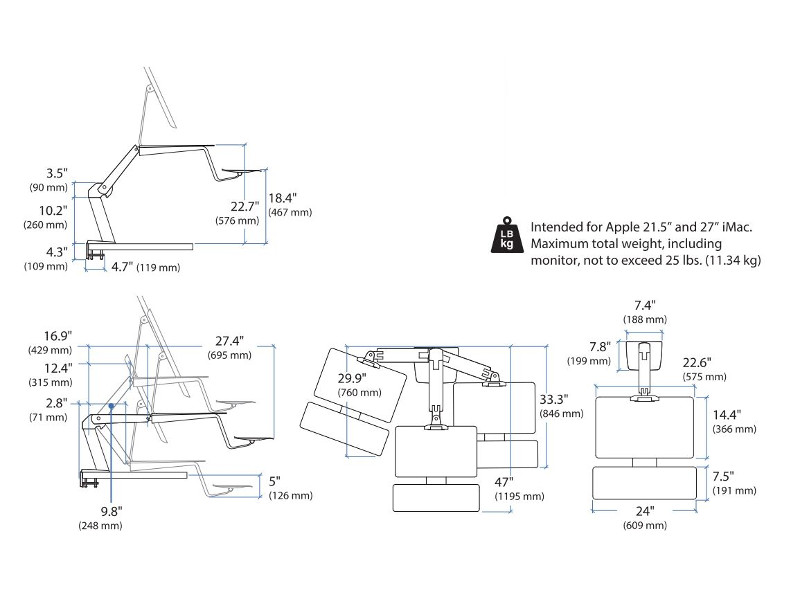 3.5"
(90 mm)
10.2"
(260 mm)
4.3"
(109 mm)
4.7" (119 mm)
22.7"
(576 mm)
18.4"
(467 mm)

LB
kg
Intended for Apple 21.5" and 27" iMac. Maximum total weight, including monitor, not to exceed 25 lbs. (11.34 kg)

16.9"
(429 mm)
12.4"
(315 mm)
2.8"
(71 mm)
27.4"
(695 mm)
5"
(126 mm)
9.8"
(248 mm)

29.9"
(760 mm)
33.3"
(846 mm)
47"
(1195 mm)

7.4"
(188 mm)
7.8"
(199 mm)
22.6"
(575 mm)
14.4"
(366 mm)
7.5"
(191 mm)
24"
(609 mm)