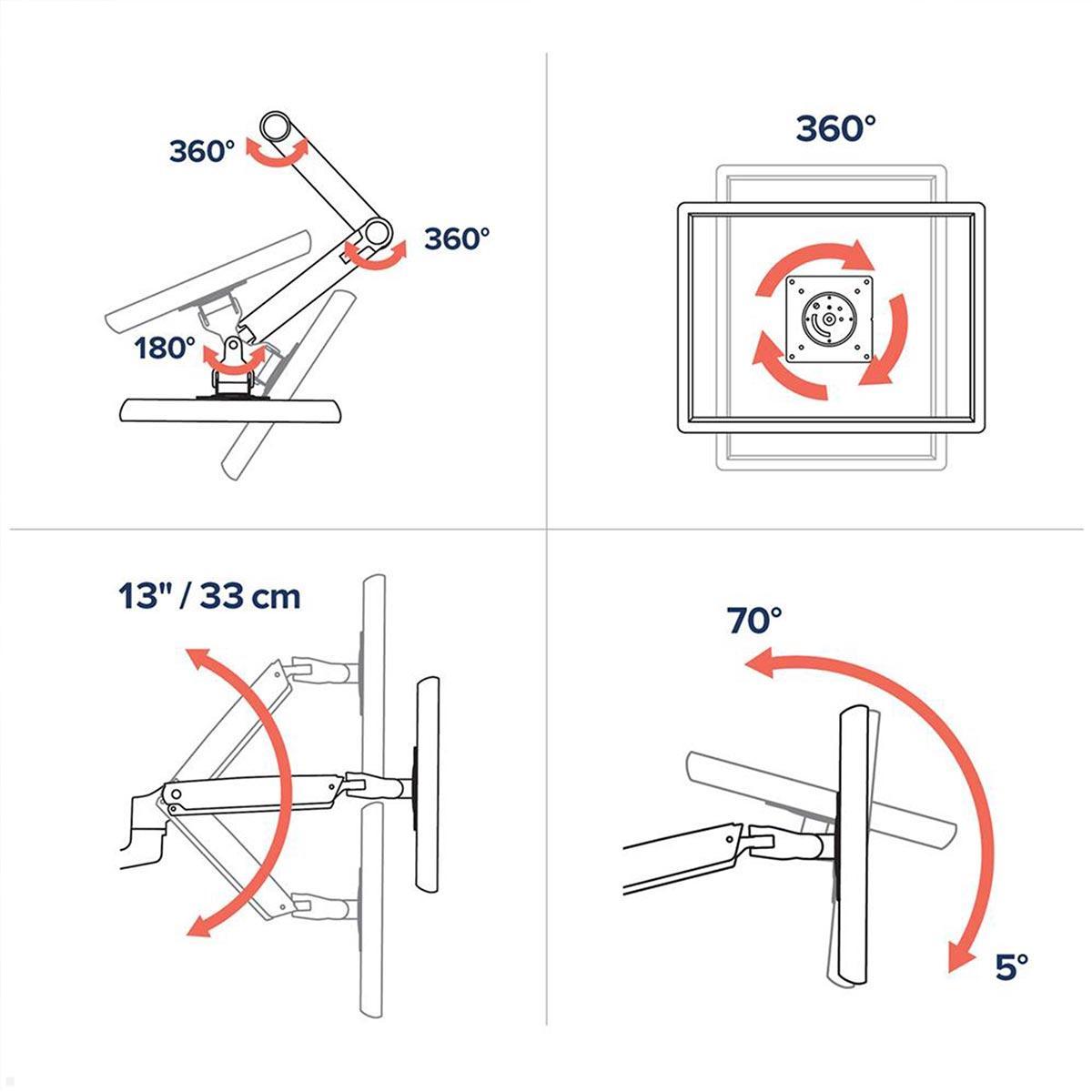 360°

360°

180°

360°

13" / 33 cm

70°

5°