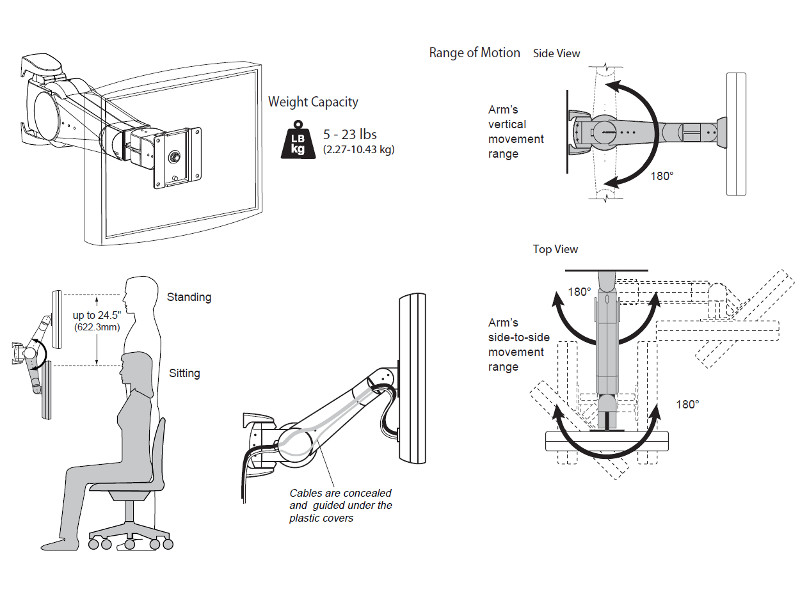 Weight Capacity

LB kg 5 - 23 lbs (2.27-10.43 kg)

Range of Motion Side View

Arm's vertical movement range

180°

Top View

180°

Arm's side-to-side movement range

180°

up to 24.5" (622.3mm)

Standing

Sitting

Cables are concealed and guided under the plastic covers