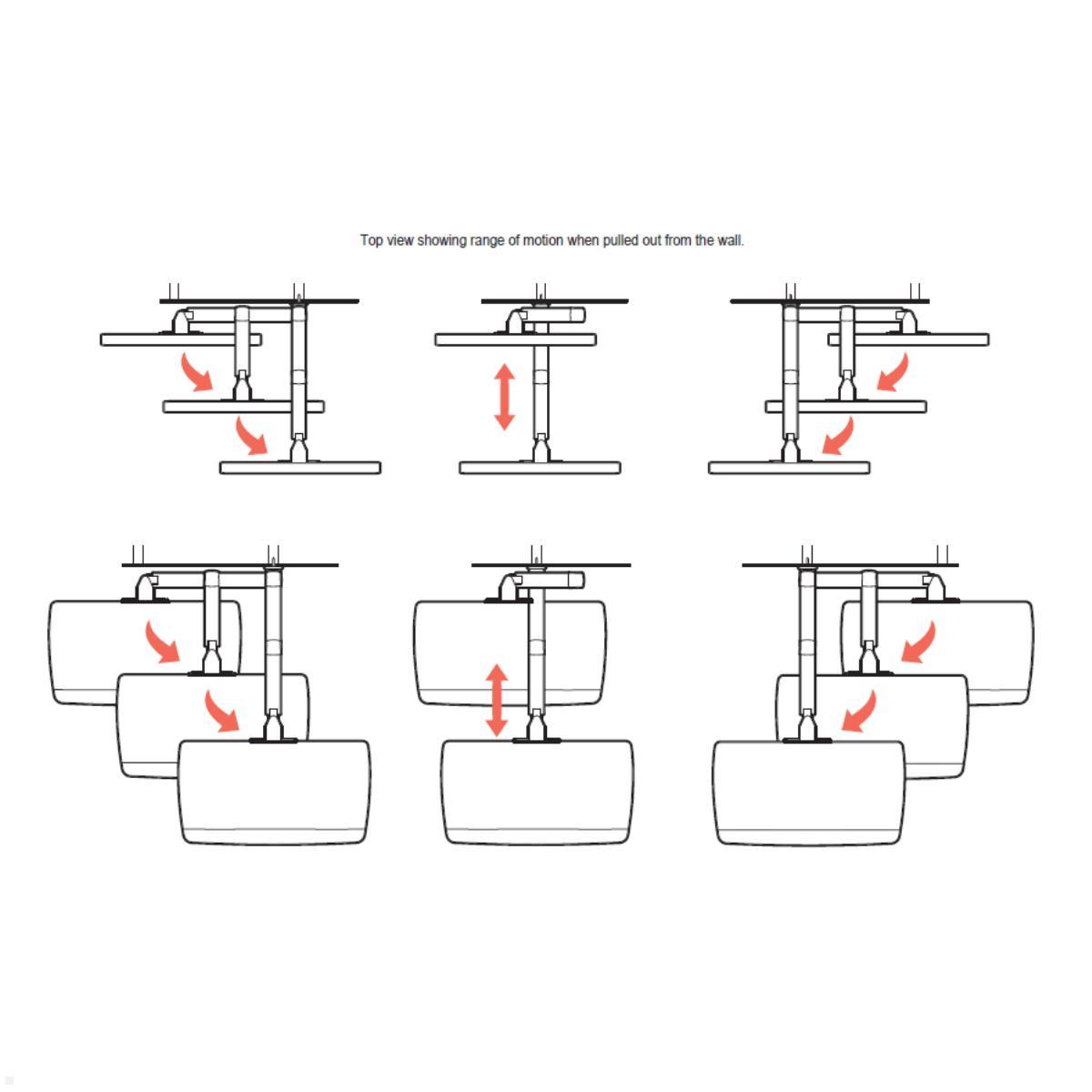 Top view showing range of motion when pulled out from the wall.