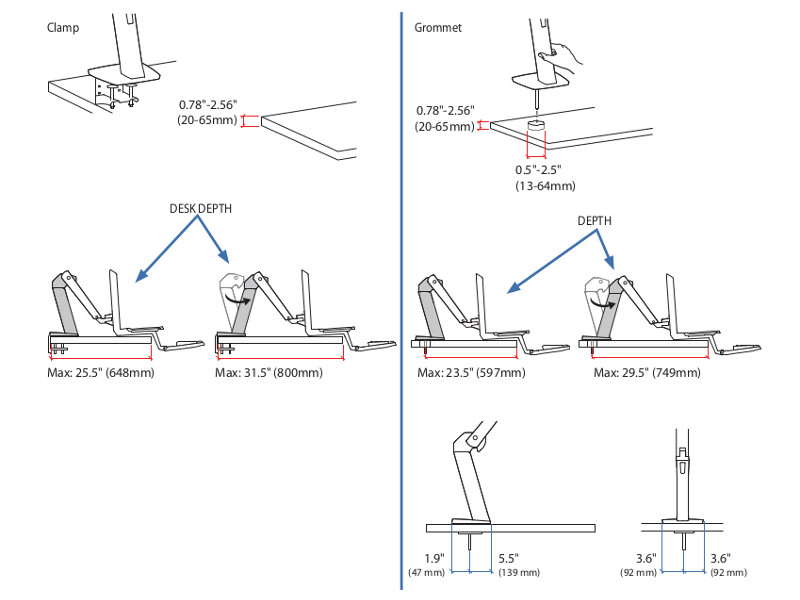 Clamp

0.78"-2.56"
(20-65mm)

DESK DEPTH

Max: 25.5" (648mm)

Max: 31.5" (800mm)

Grommet

0.78"-2.56"
(20-65mm)

0.5"-2.5"
(13-64mm)

DEPTH

Max: 23.5" (597mm)

Max: 29.5" (749mm)

1.9"
(47 mm)

5.5"
(139 mm)

3.6"
(92 mm)

3.6"
(92 mm)