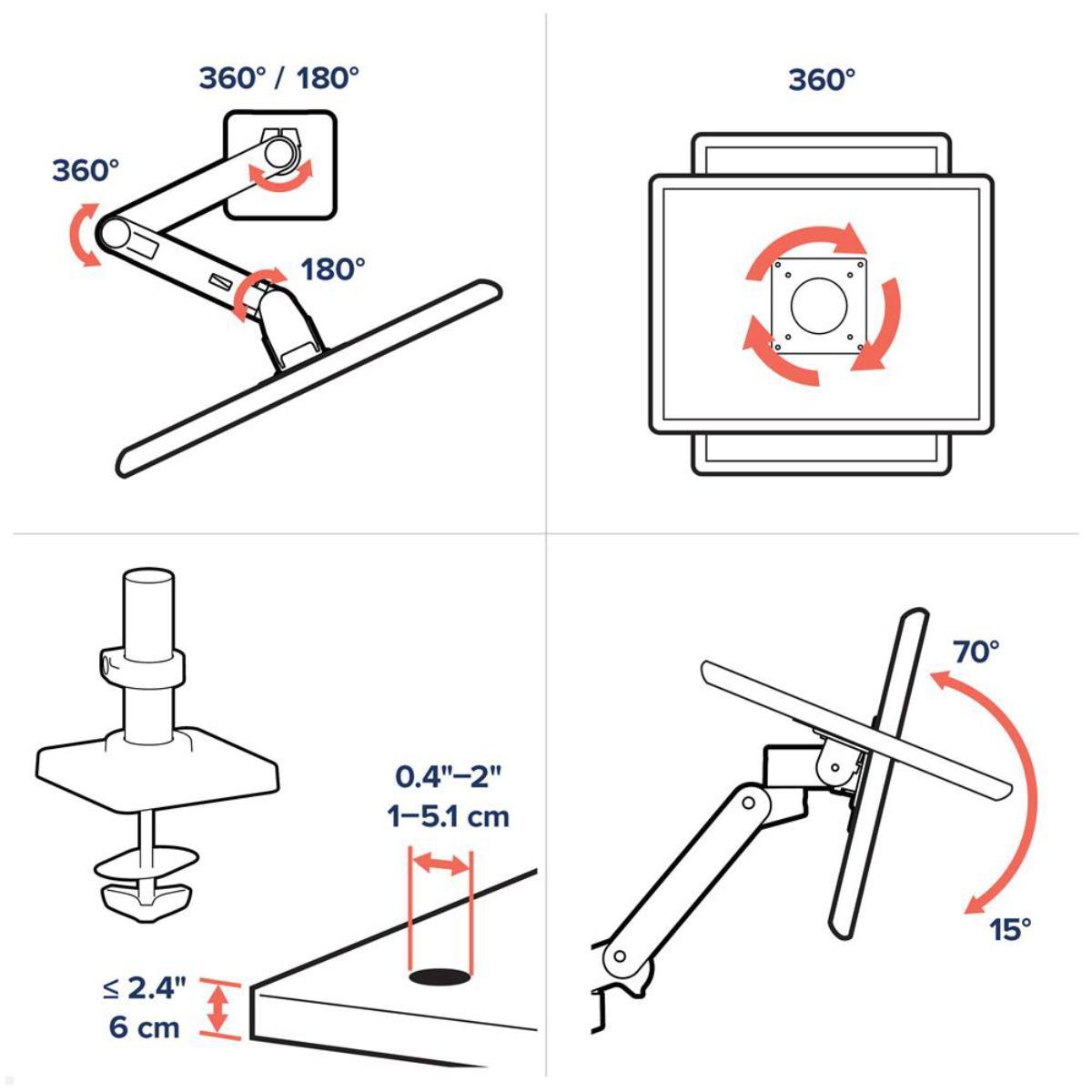 360° / 180°

360°

180°

360°

0.4"–2"
1–5.1 cm

≤ 2.4"
6 cm

70°

15°