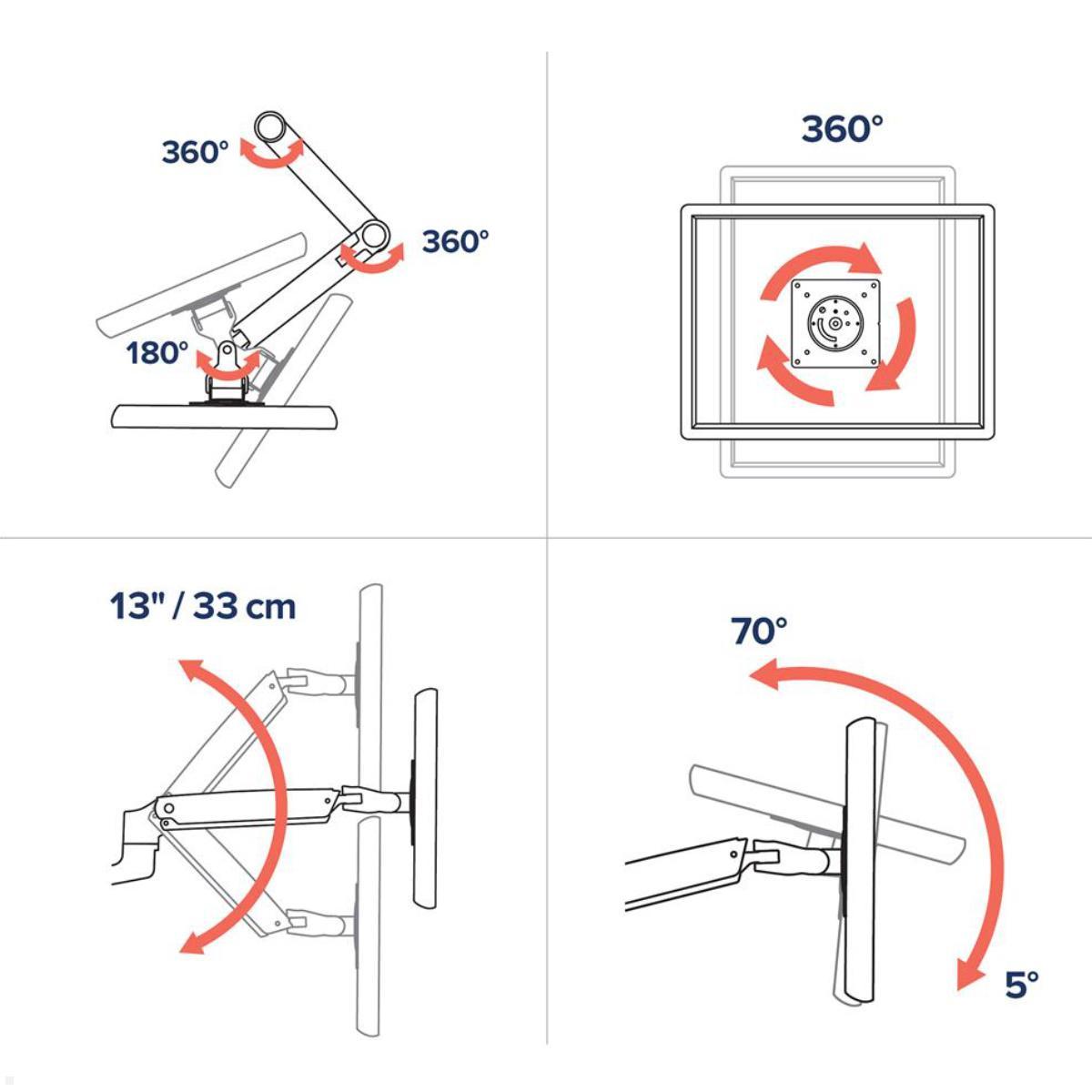 360°

360°

180°

360°

13" / 33 cm

70°

5°