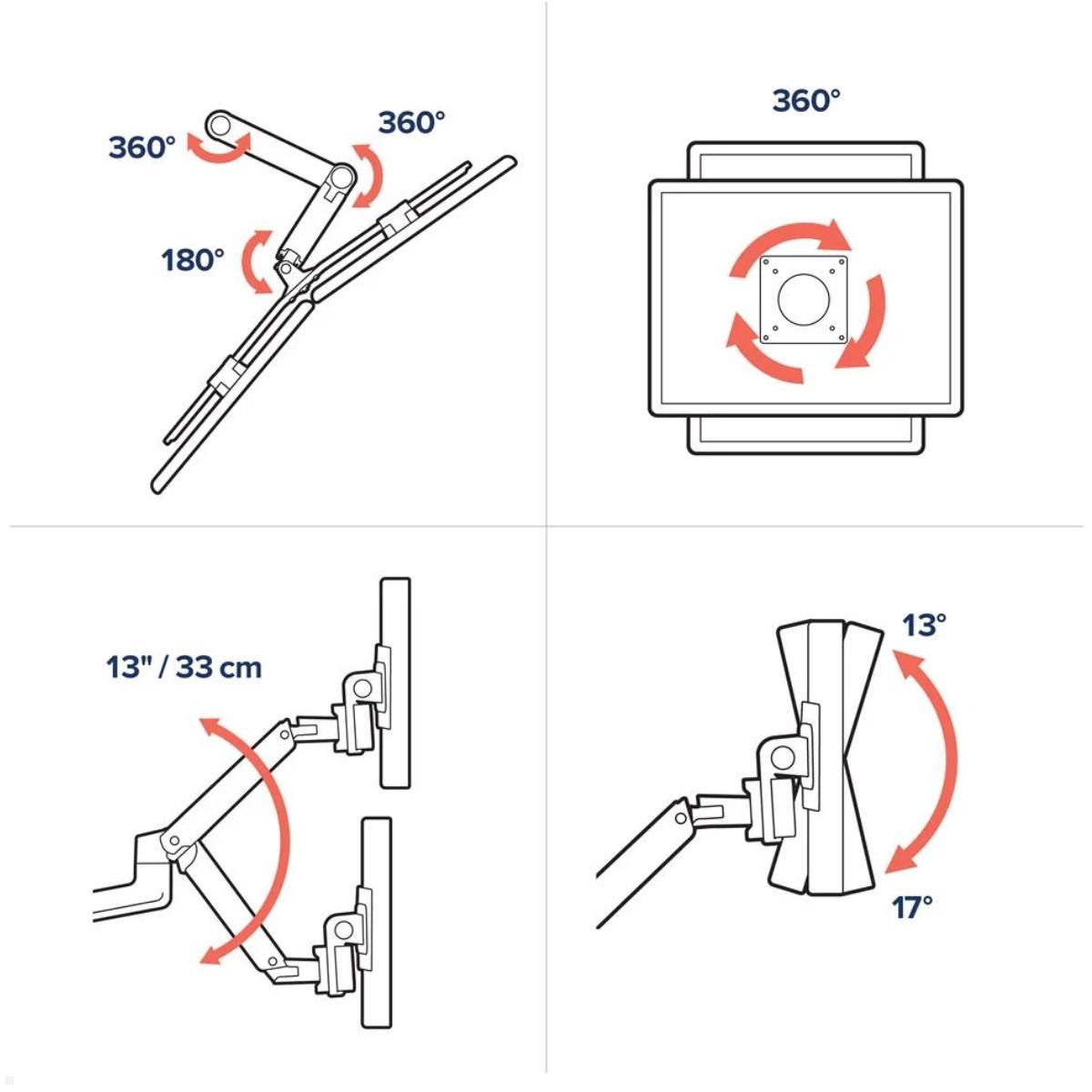 360°
360°
180°

360°

13" / 33 cm

13°
17°